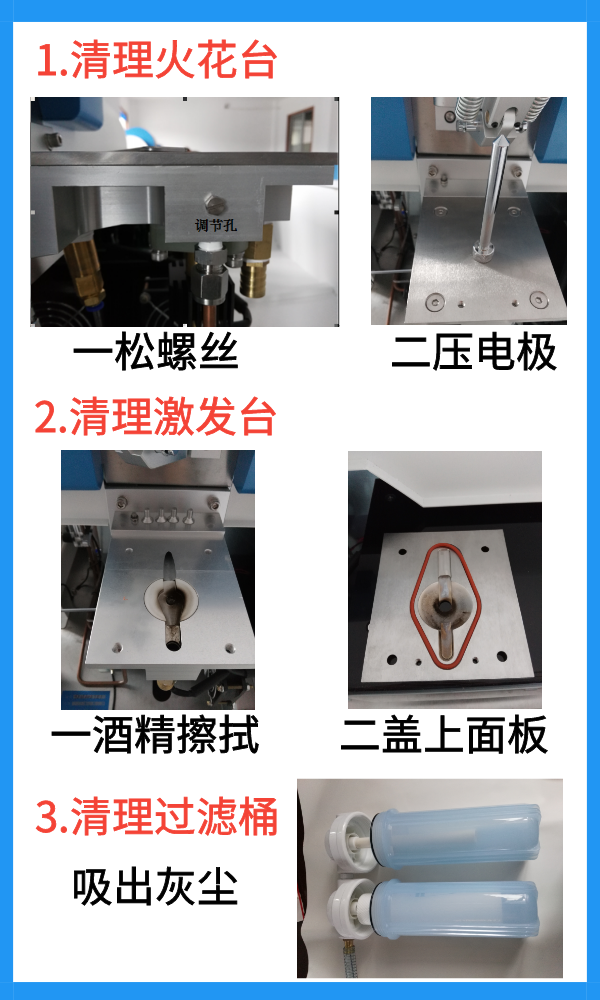 1.清理火花台

调节孔

一松螺丝

二压电极

2.清理激发台

一酒精擦拭

二盖上面板

3.清理过滤桶

吸出灰尘